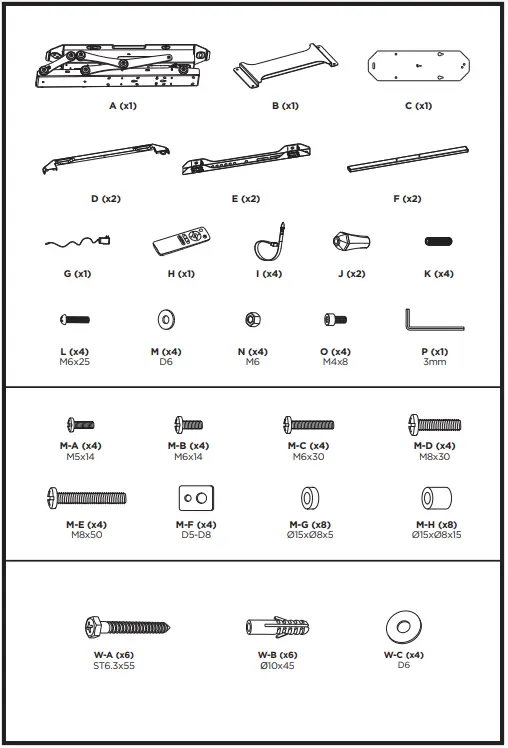 A (x1)
B (x1)
C (x1)

D (x2)
E (x2)
F (x2)

G (x1)
H (x1)
I (x4)
J (x2)
K (x4)

L (x4)
M6x25
M (x4)
D6
N (x4)
M6
O (x4)
M4x8
P (x1)
3mm

M-A (x4)
M5x14
M-B (x4)
M6x14
M-C (x4)
M6x30
M-D (x4)
M8x30

M-E (x4)
M8x50
M-F (x4)
D5-D8
M-G (x8)
Ø15xØ8x5
M-H (x8)
Ø15xØ8x15

W-A (x6)
ST6.3x55
W-B (x6)
Ø10x45
W-C (x4)
D6