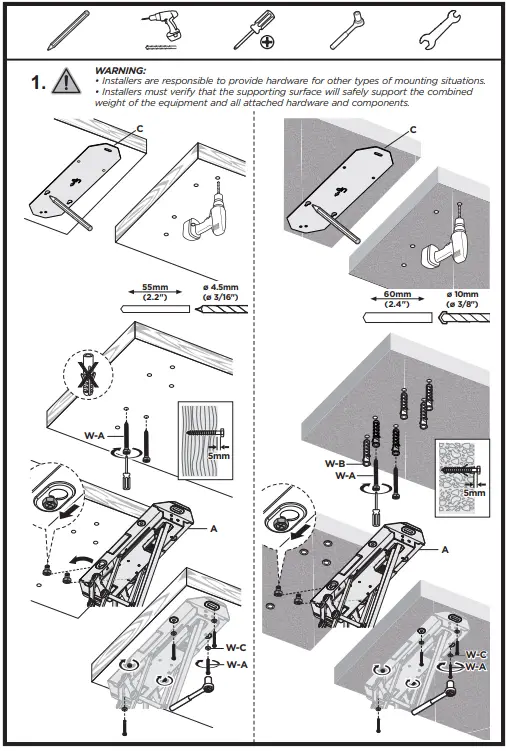 1.

WARNING:
• Installers are responsible to provide hardware for other types of mounting situations.
• Installers must verify that the supporting surface will safely support the combined weight of the equipment and all attached hardware and components.

C

55mm
(2.2")

ø 4.5mm
(ø 3/16")

W-A

5mm

A

W-C
W-A

C

60mm
(2.4")

ø 10mm
(ø 3/8")

W-B
W-A

5mm

A

W-C
W-A