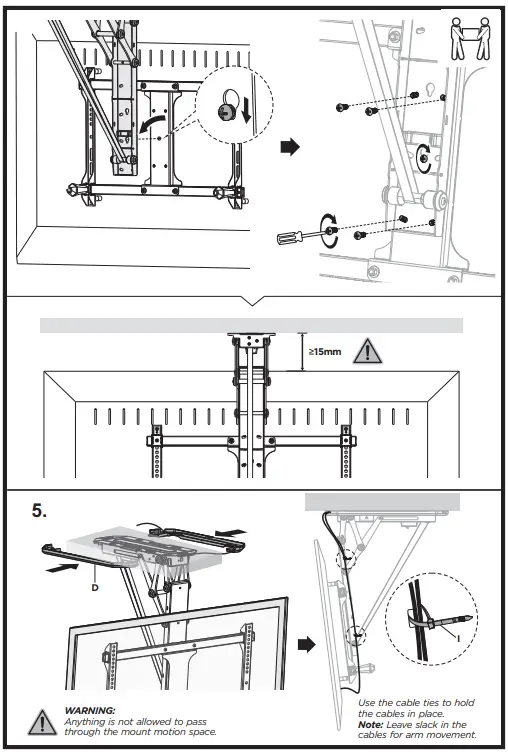 ≥15mm

5.

D

I

WARNING:
Anything is not allowed to pass through the mount motion space.

Use the cable ties to hold the cables in place.
Note: Leave slack in the cables for arm movement.