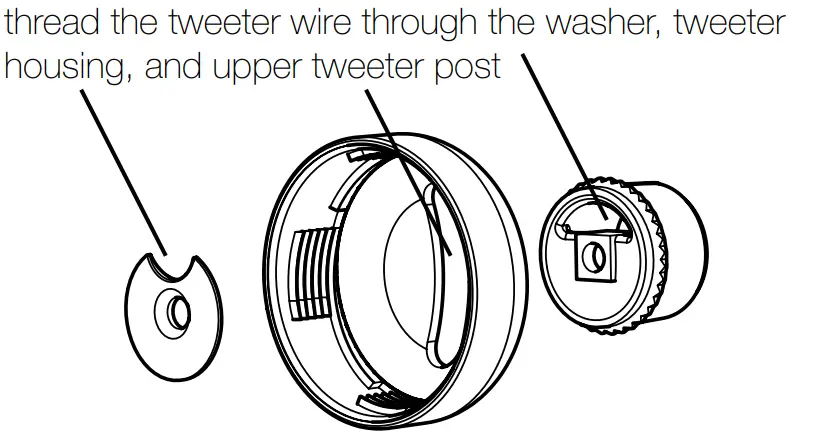 thread the tweeter wire through the washer, tweeter housing, and upper tweeter post