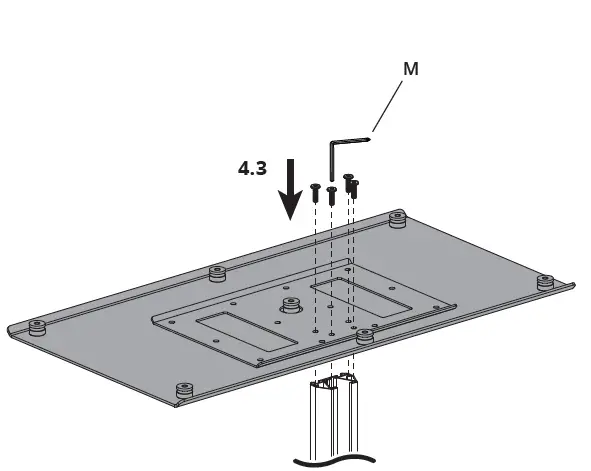 M

4.3