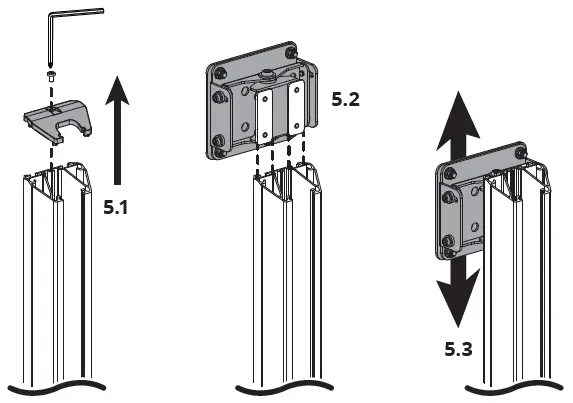 5.1

5.2

5.3