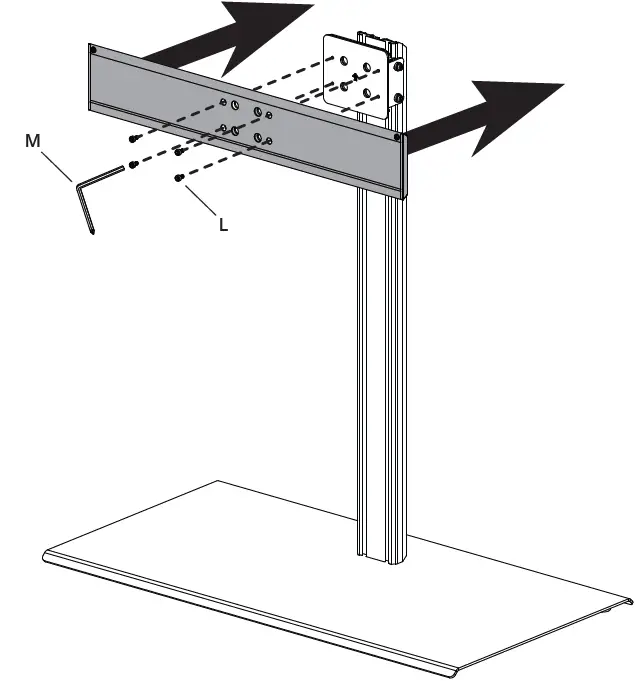 M

L