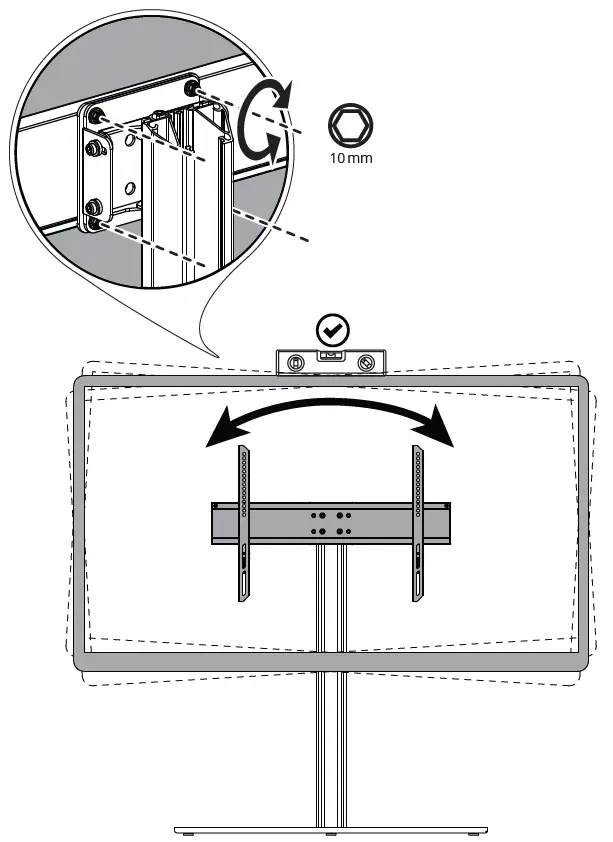 10 mm