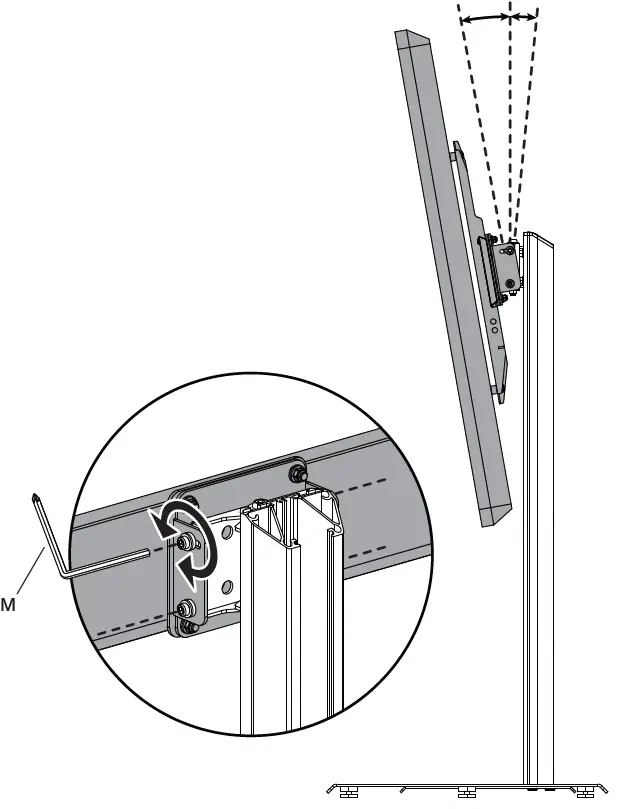 M