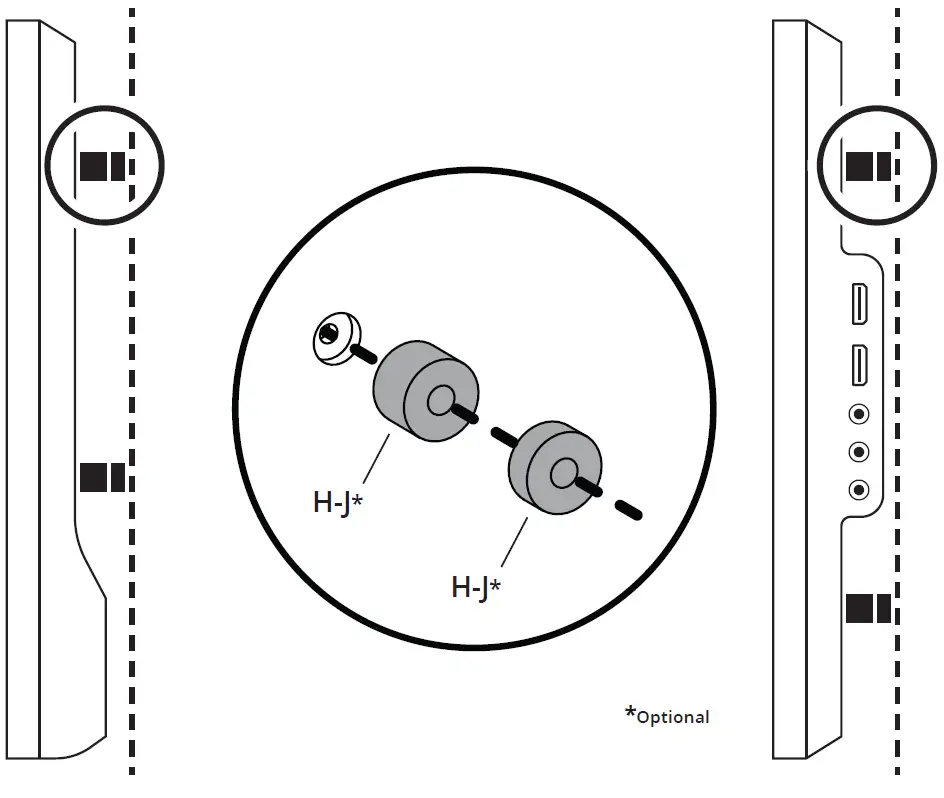 H-J*

H-J*

*Optional