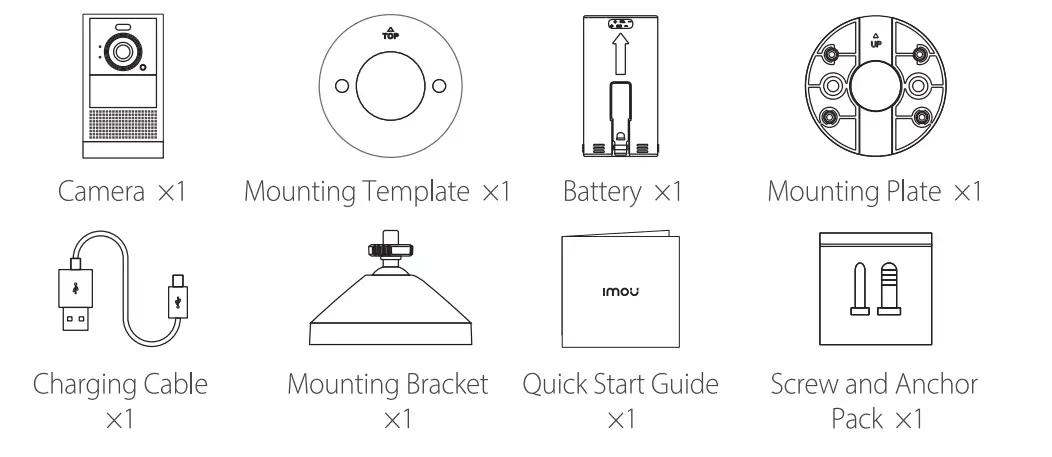 TOP

UP

Camera ×1

Mounting Template ×1

Battery ×1

Mounting Plate ×1

imou

Charging Cable ×1

Mounting Bracket ×1

Quick Start Guide ×1

Screw and Anchor Pack ×1