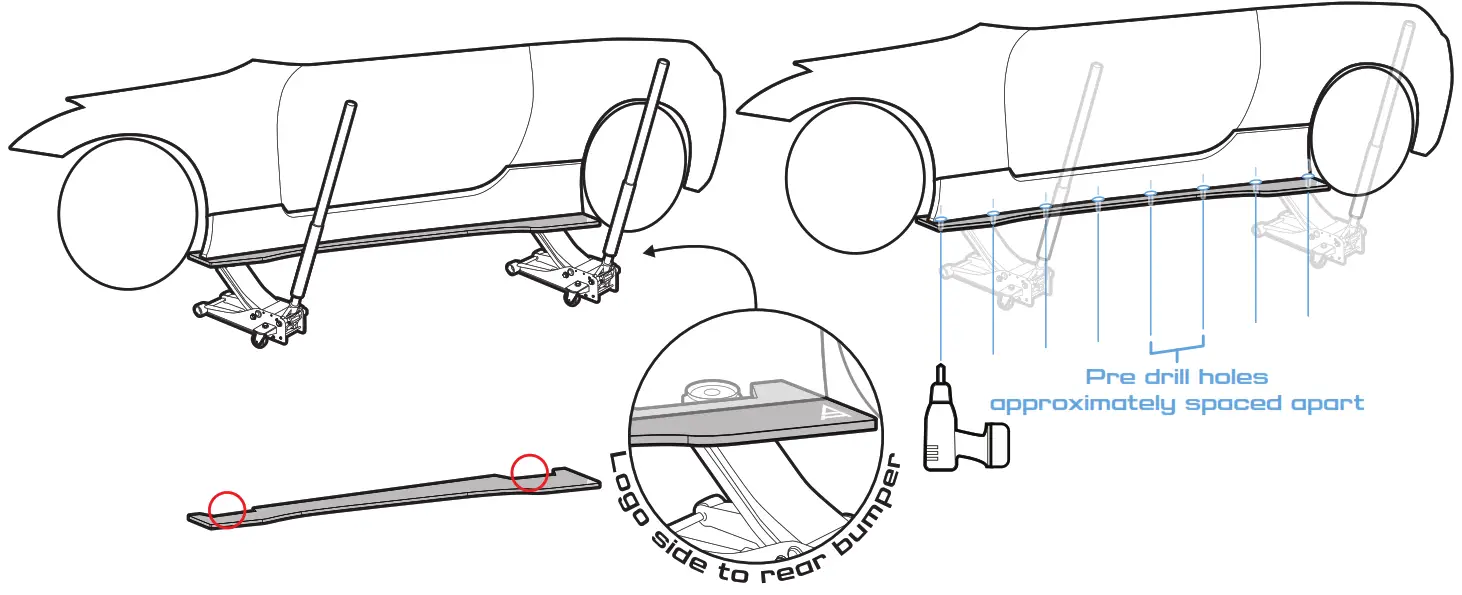 Logo side to rear bumper

Pre drill holes approximately spaced apart