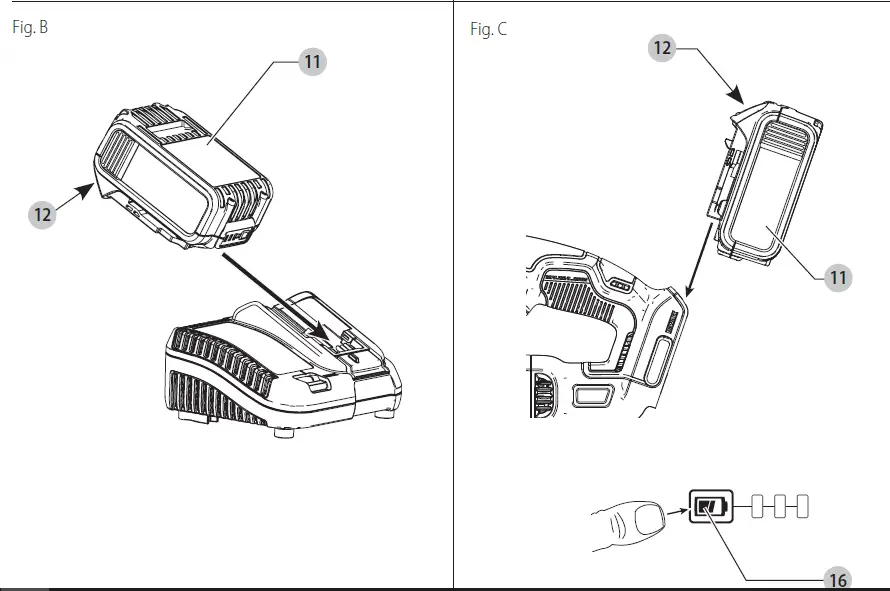 Fig. B

11

12

Fig. C

12

11

16