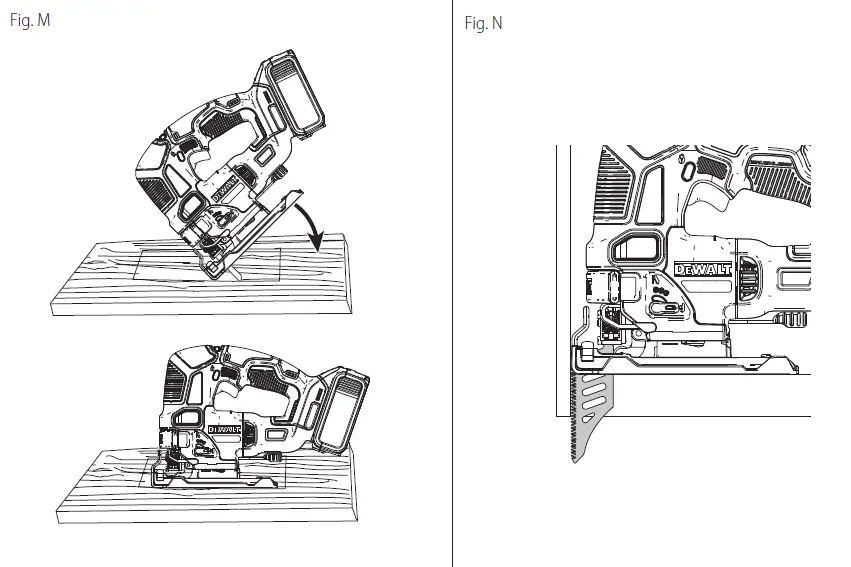 Fig. M

DEWALT

DEWALT

Fig. N

DEWALT