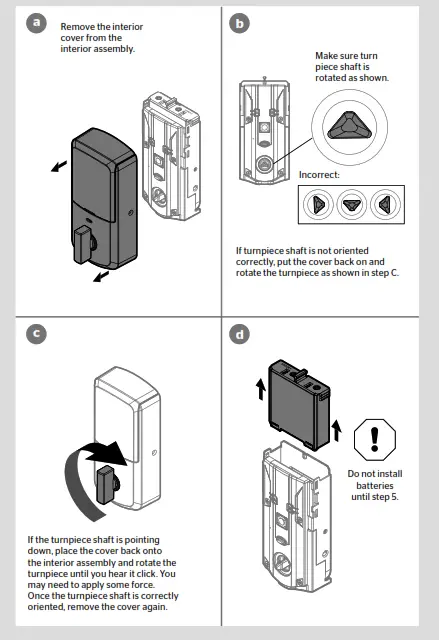 a

Remove the interior cover from the interior assembly.

b

Make sure turn piece shaft is rotated as shown.

Incorrect:

If turnpiece shaft is not oriented correctly, put the cover back on and rotate the turnpiece as shown in step C.

c

If the turnpiece shaft is pointing down, place the cover back onto the interior assembly and rotate the turnpiece until you hear it click. You may need to apply some force. Once the turnpiece shaft is correctly oriented, remove the cover again.

d

!

Do not install batteries until step 5.