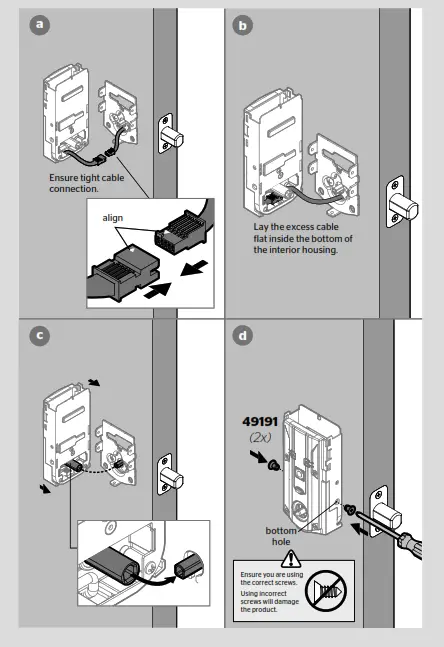 a

Ensure tight cable connection.

align

b

Lay the excess cable flat inside the bottom of the interior housing.

c

d

49191
(2x)

bottom hole

Ensure you are using the correct screws.

Using incorrect screws will damage the product.