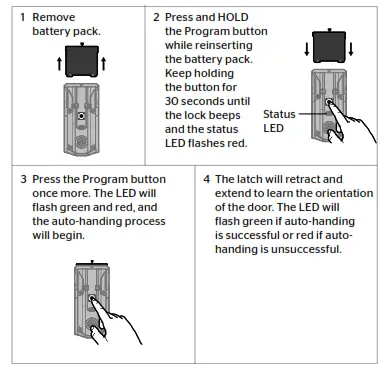 1 Remove battery pack.

2 Press and HOLD the Program button while reinserting the battery pack. Keep holding the button for 30 seconds until the lock beeps and the status LED flashes red.

Status LED

3 Press the Program button once more. The LED will flash green and red, and the auto-handing process will begin.

4 The latch will retract and extend to learn the orientation of the door. The LED will flash green if auto-handing is successful or red if auto-handing is unsuccessful.