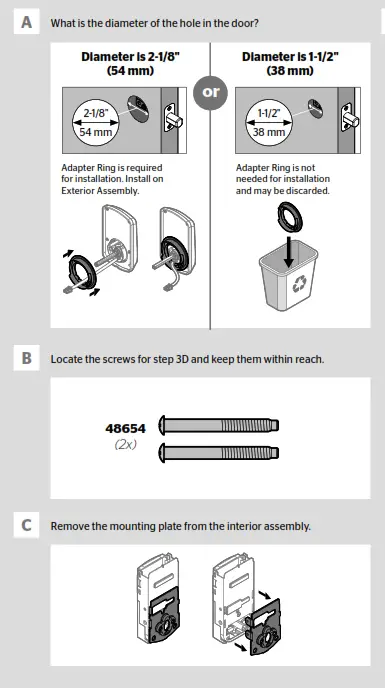 A What is the diameter of the hole in the door?

Diameter is 2-1/8" (54 mm)

2-1/8"
54 mm

Adapter Ring is required for installation. Install on Exterior Assembly.

or

Diameter is 1-1/2" (38 mm)

1-1/2"
38 mm

Adapter Ring is not needed for installation and may be discarded.

B Locate the screws for step 3D and keep them within reach.

48654
(2x)

C Remove the mounting plate from the interior assembly.