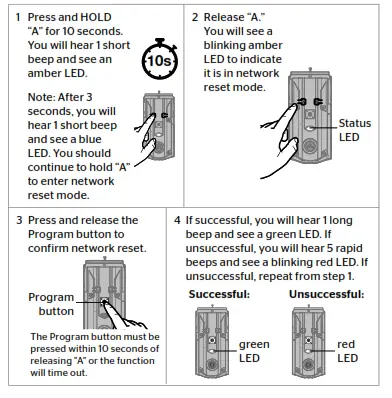 1 Press and HOLD "A" for 10 seconds. You will hear 1 short beep and see an amber LED.

10s

Note: After 3 seconds, you will hear 1 short beep and see a blue LED. You should continue to hold "A" to enter network reset mode.

2 Release "A." You will see a blinking amber LED to indicate it is in network reset mode.

Status LED

3 Press and release the Program button to confirm network reset.

Program button

The Program button must be pressed within 10 seconds of releasing "A" or the function will time out.

4 If successful, you will hear 1 long beep and see a green LED. If unsuccessful, you will hear 5 rapid beeps and see a blinking red LED. If unsuccessful, repeat from step 1.

Successful:

green LED

Unsuccessful:

red LED