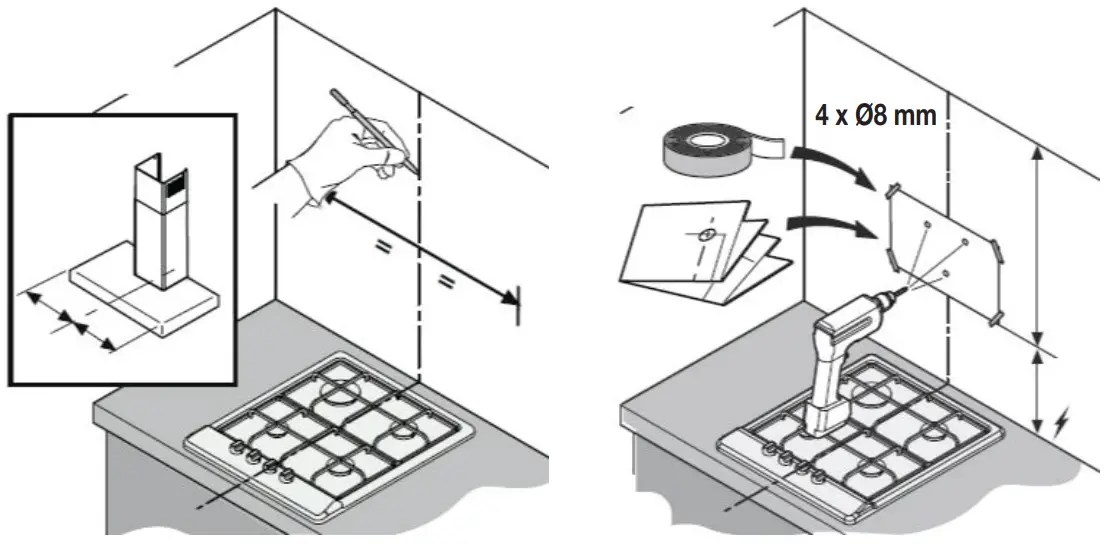 =
=
4 x Ø8 mm