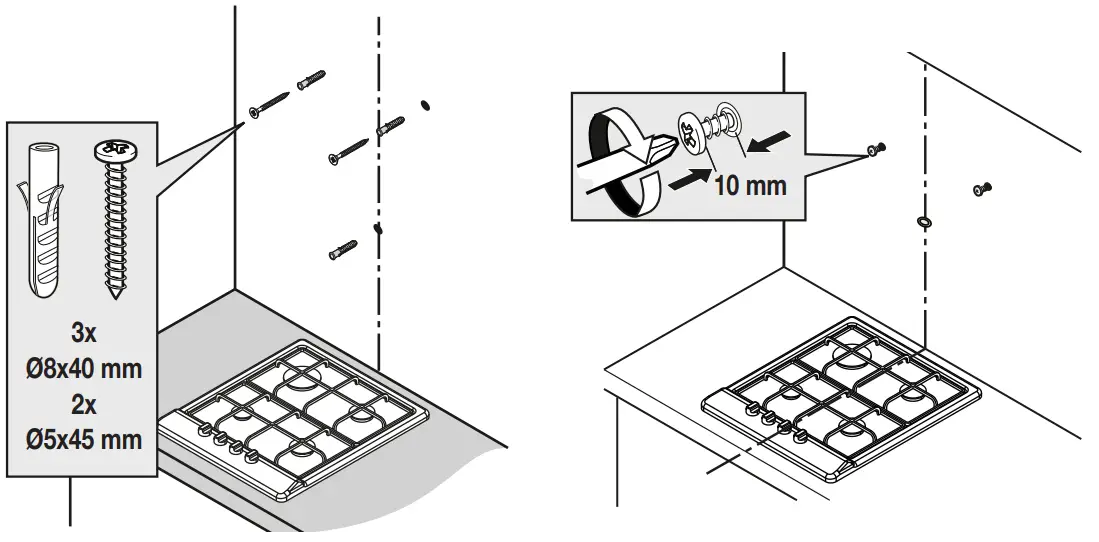 3x
Ø8x40 mm
2x
Ø5x45 mm

10 mm