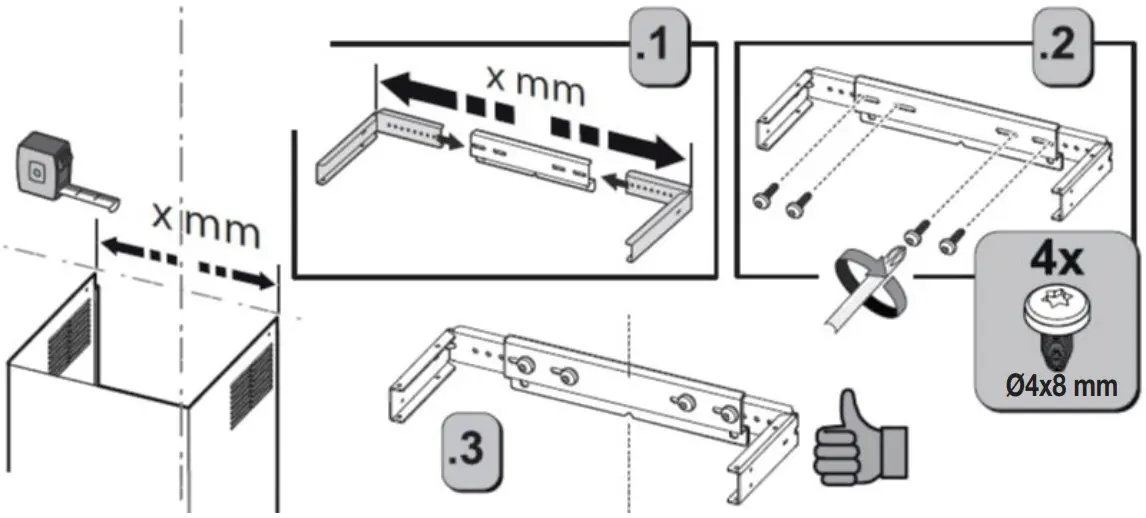 x mm

.1

x mm

.2

4x

Ø4x8 mm

.3