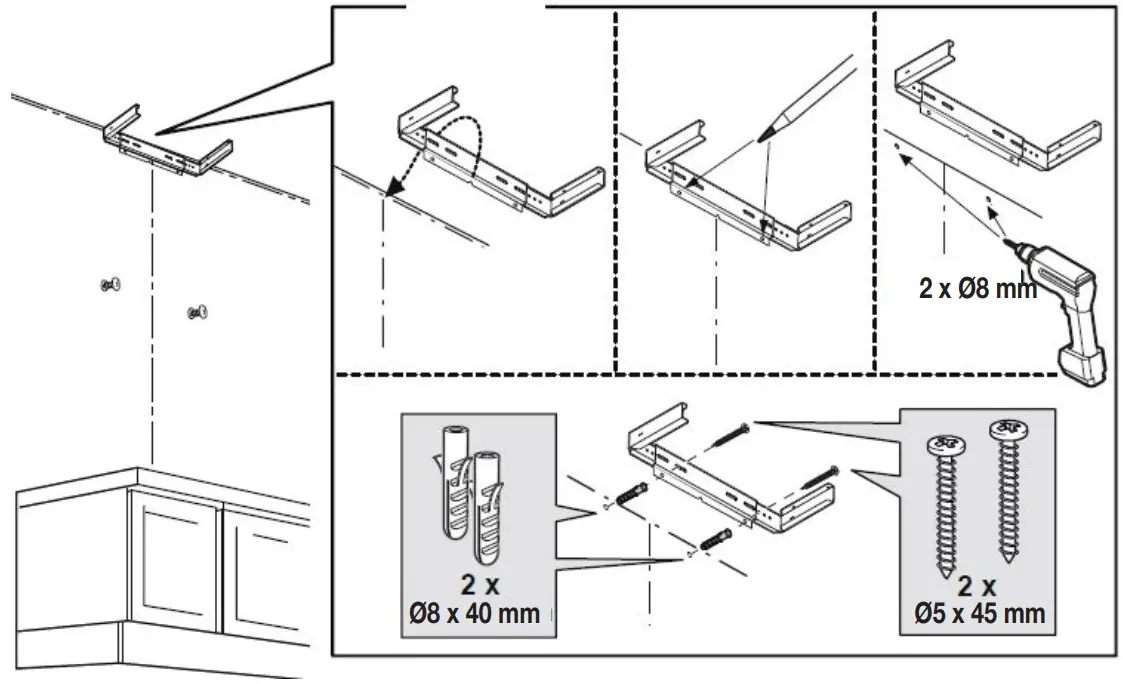 2 x Ø8 mm

2 x
Ø8 x 40 mm

2 x
Ø5 x 45 mm