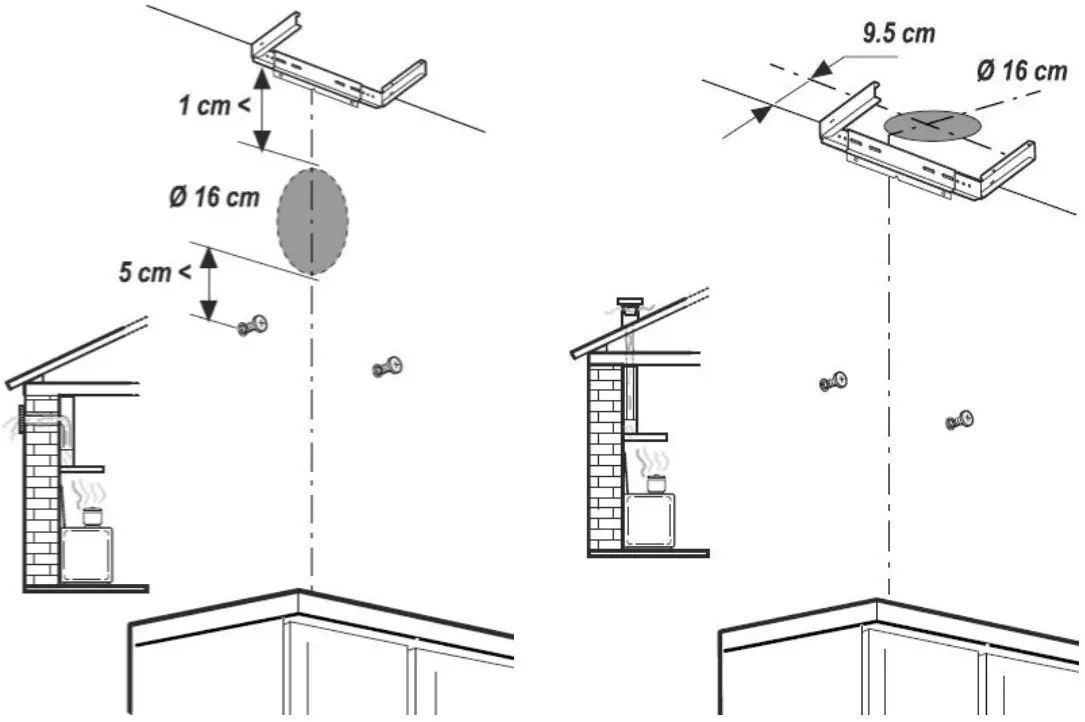 1 cm <

Ø 16 cm

5 cm <

9.5 cm

Ø 16 cm