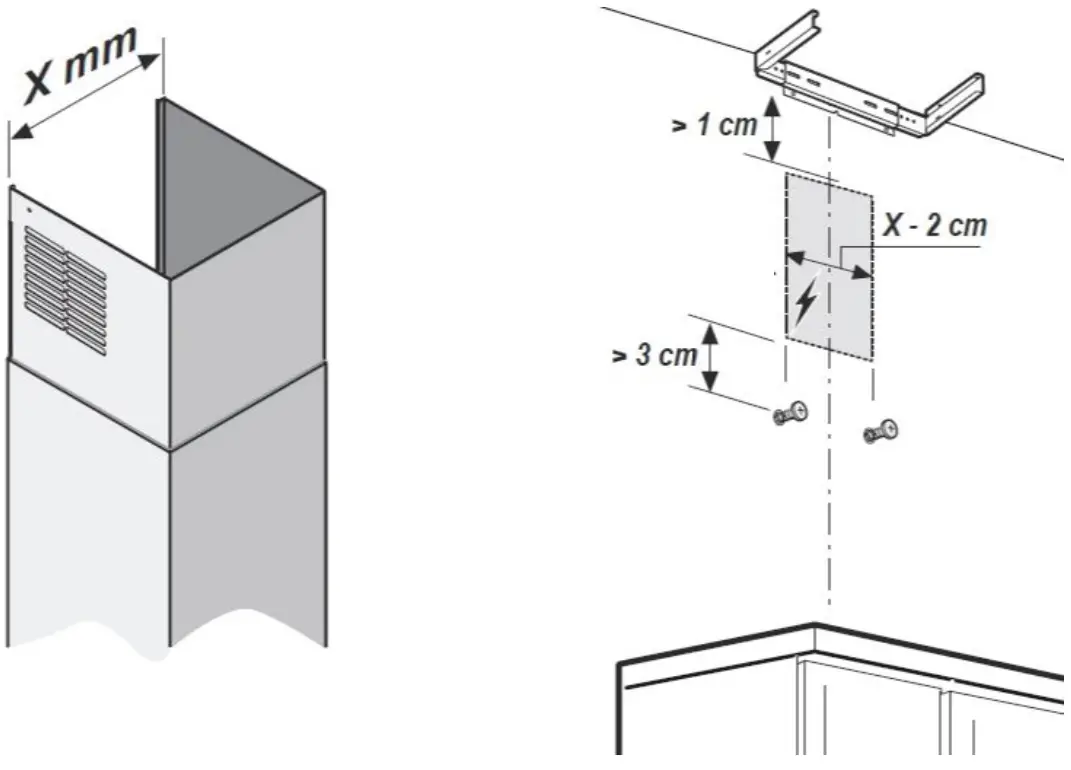 X mm

> 1 cm

X - 2 cm

> 3 cm