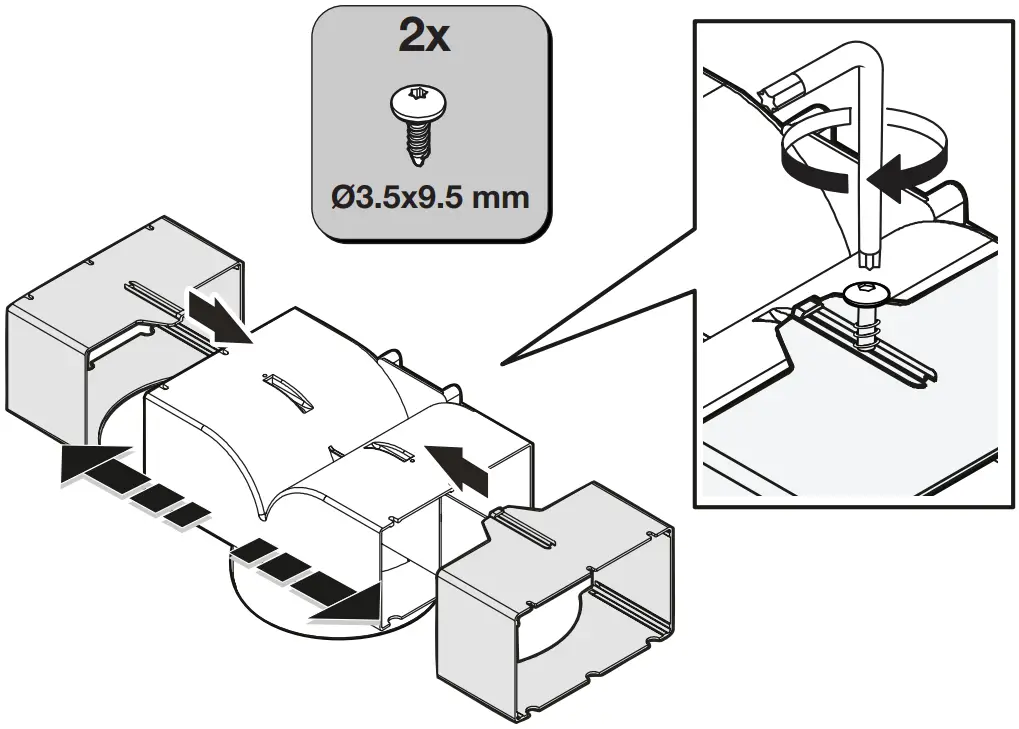 2x

Ø3.5x9.5 mm