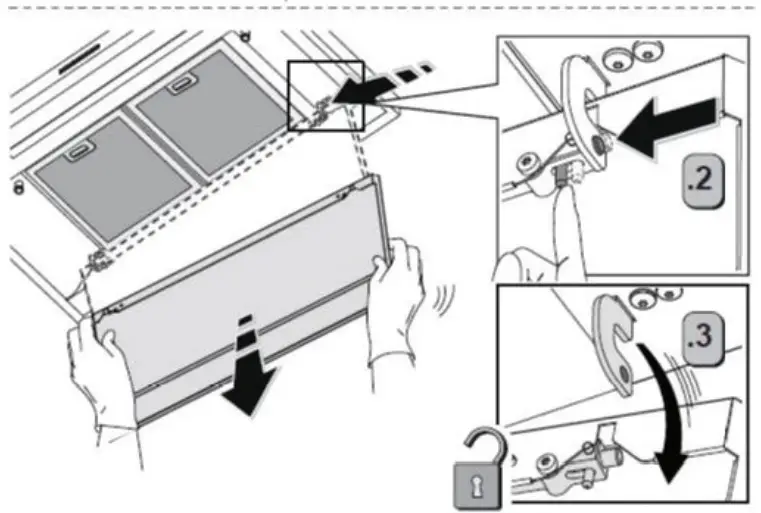 .2

.3