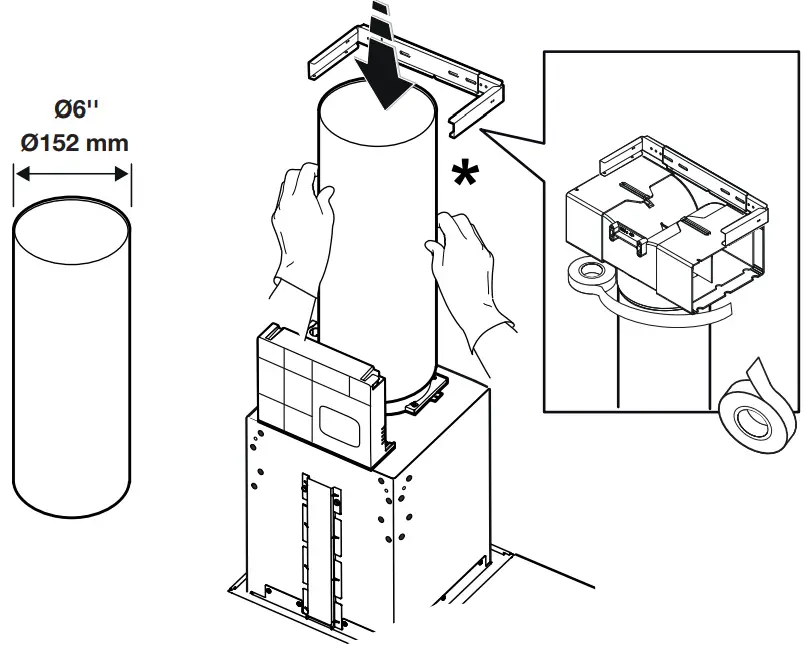 Ø6''
Ø152 mm

*