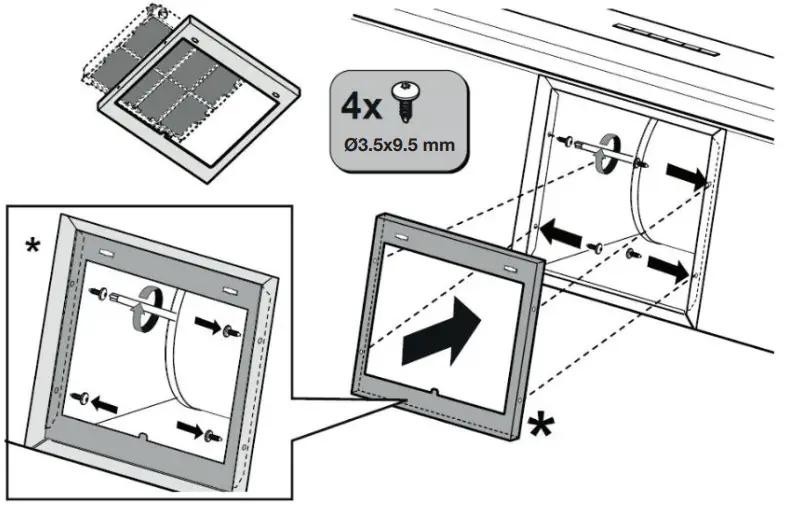 4x
Ø3.5x9.5 mm
*
*