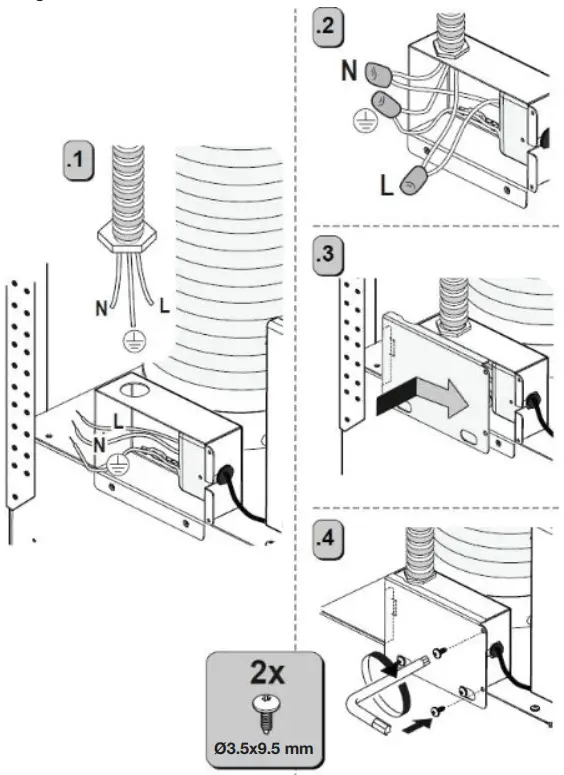 .1

N L

L
N

.2

N

L

.3

.4

2x

Ø3.5x9.5 mm