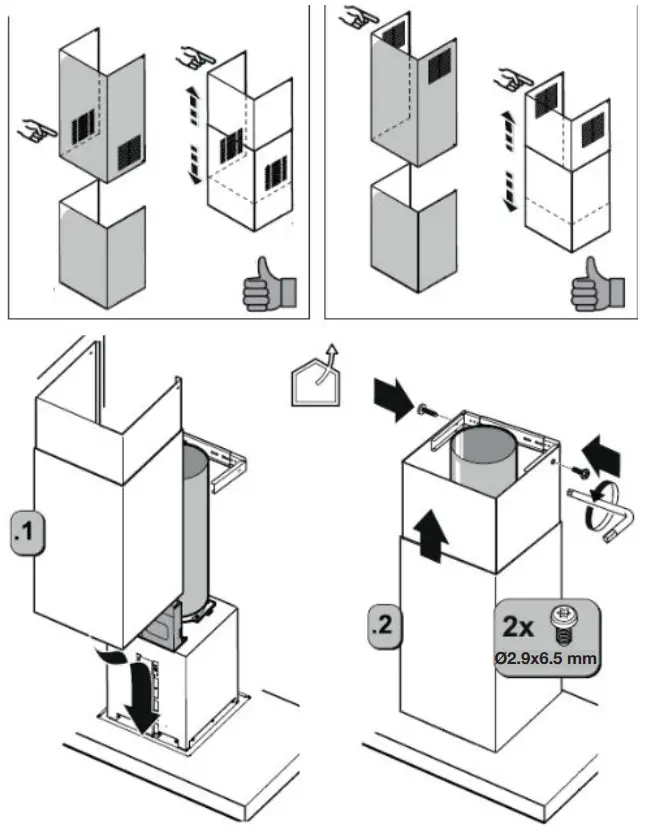 .1

.2

2x

Ø2.9x6.5 mm