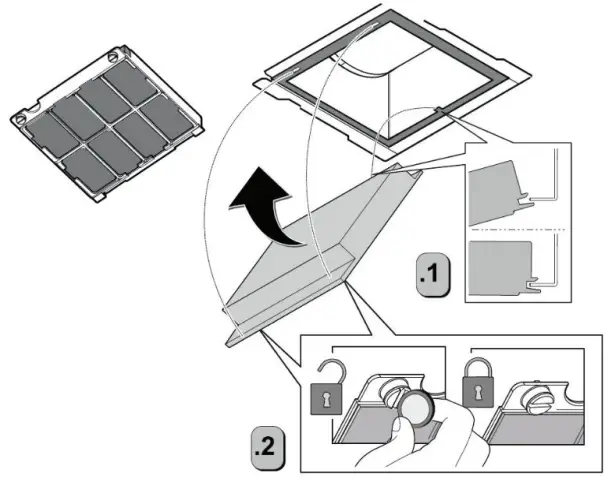 .1

.2