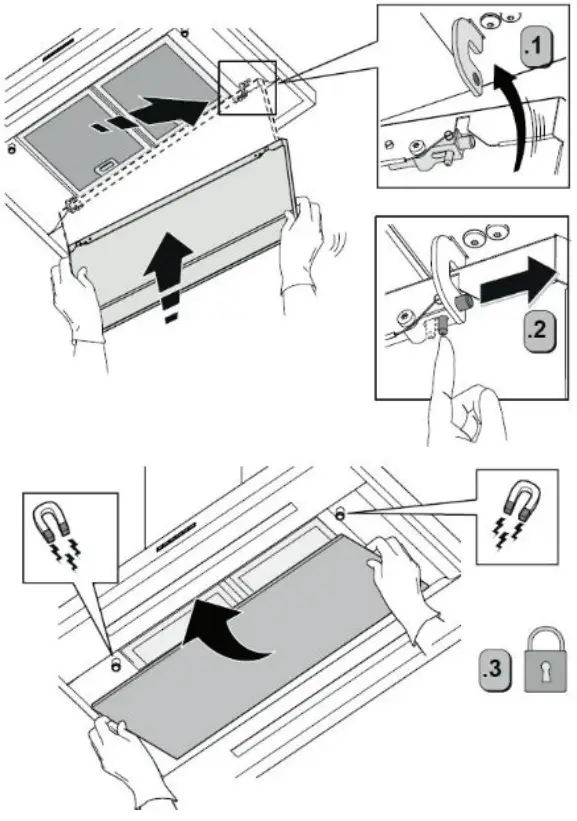 .1

.2

.3