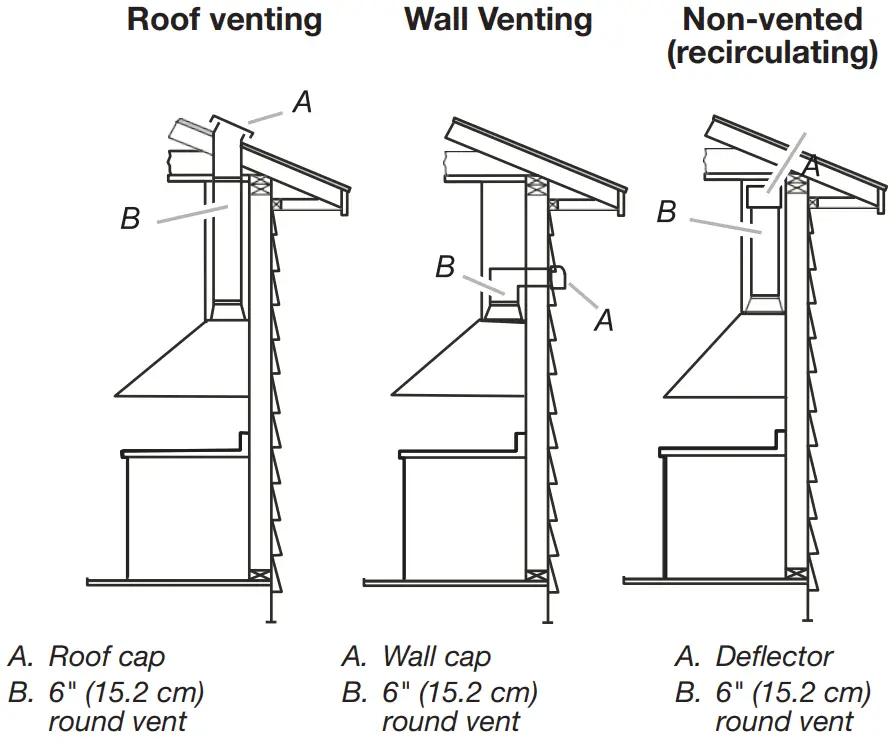 Roof venting

A

B

A. Roof cap
B. 6" (15.2 cm) round vent

Wall Venting

B

A

A. Wall cap
B. 6" (15.2 cm) round vent

Non-vented (recirculating)

A

B

A. Deflector
B. 6" (15.2 cm) round vent