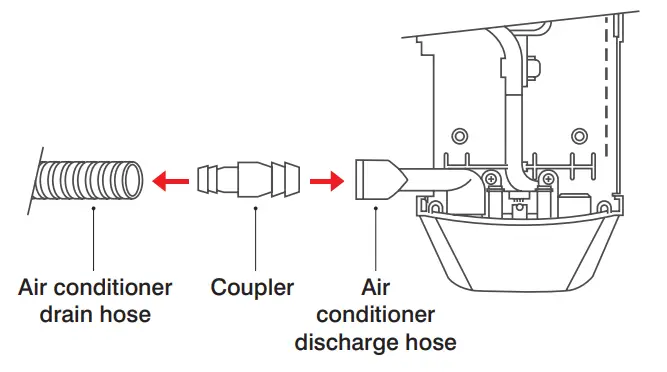 Air conditioner drain hose

Coupler

Air conditioner discharge hose