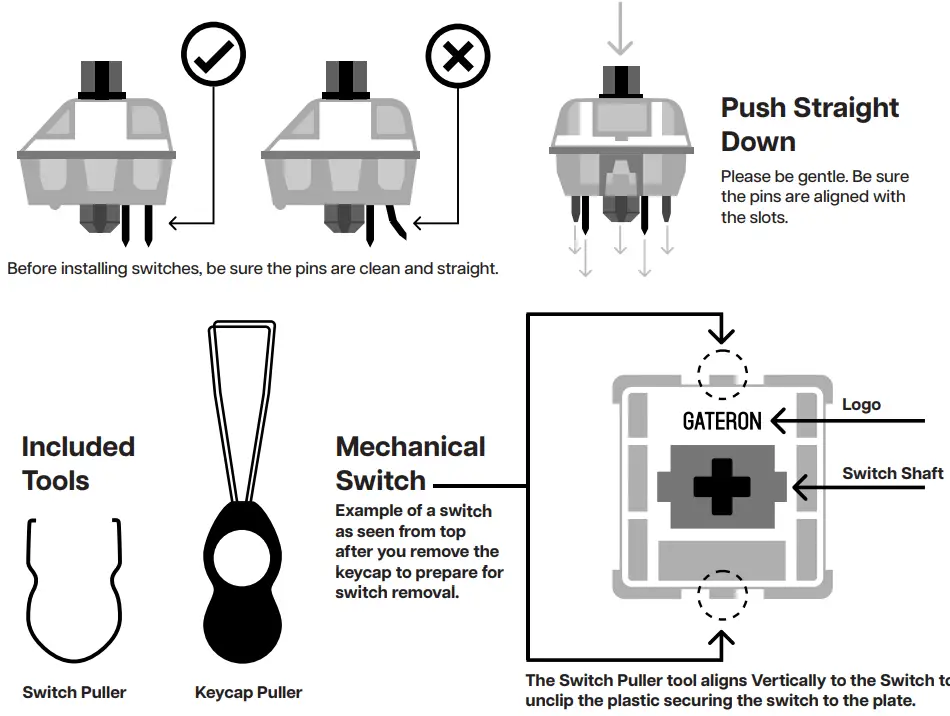 Before installing switches, be sure the pins are clean and straight.

Push Straight Down

Please be gentle. Be sure the pins are aligned with the slots.

Included Tools

Switch Puller

Keycap Puller

Mechanical Switch

Example of a switch as seen from top after you remove the keycap to prepare for switch removal.

GATERON

Logo

Switch Shaft

The Switch Puller tool aligns Vertically to the Switch to unclip the plastic securing the switch to the plate.