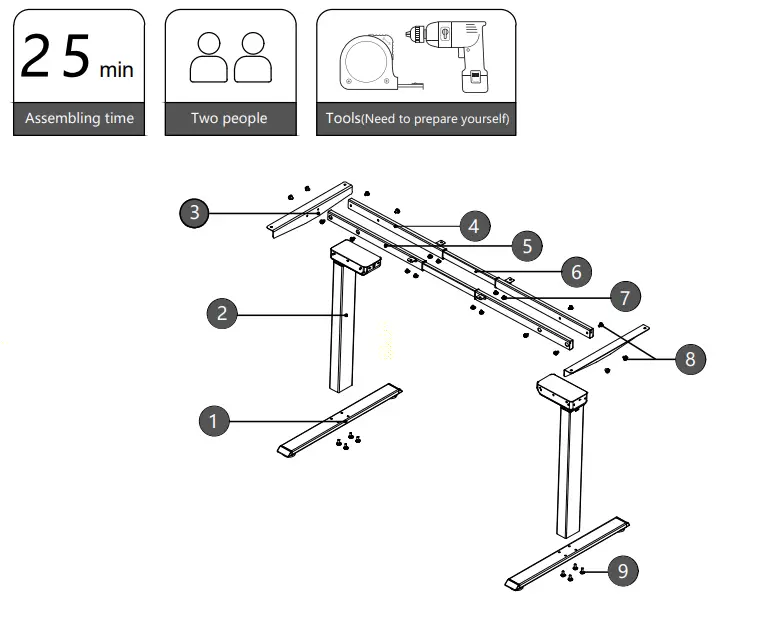 25 min
Assembling time

Two people

Tools(Need to prepare yourself)

3
4
5
6
7
2
8
1
9