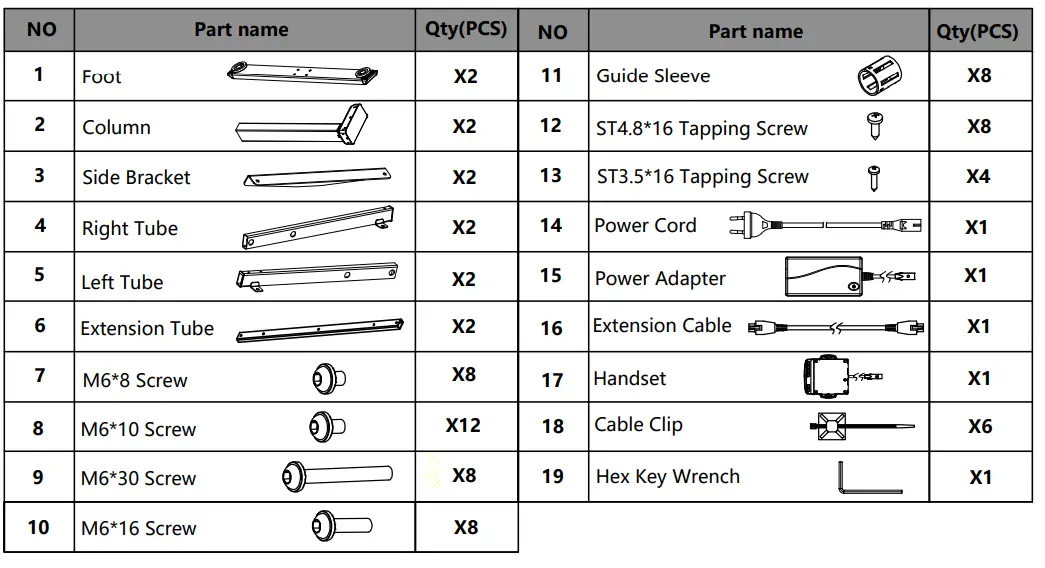 | NO | Part name | Qty(PCS) |
|---|---|---|
| 1 | Foot | X2 |
| 2 | Column | X2 |
| 3 | Side Bracket | X2 |
| 4 | Right Tube | X2 |
| 5 | Left Tube | X2 |
| 6 | Extension Tube | X2 |
| 7 | M6*8 Screw | X8 |
| 8 | M6*10 Screw | X12 |
| 9 | M6*30 Screw | X8 |
| 10 | M6*16 Screw | X8 |

| NO | Part name | Qty(PCS) |
|---|---|---|
| 11 | Guide Sleeve | X8 |
| 12 | ST4.8*16 Tapping Screw | X8 |
| 13 | ST3.5*16 Tapping Screw | X4 |
| 14 | Power Cord | X1 |
| 15 | Power Adapter | X1 |
| 16 | Extension Cable | X1 |
| 17 | Handset | X1 |
| 18 | Cable Clip | X6 |
| 19 | Hex Key Wrench | X1 |