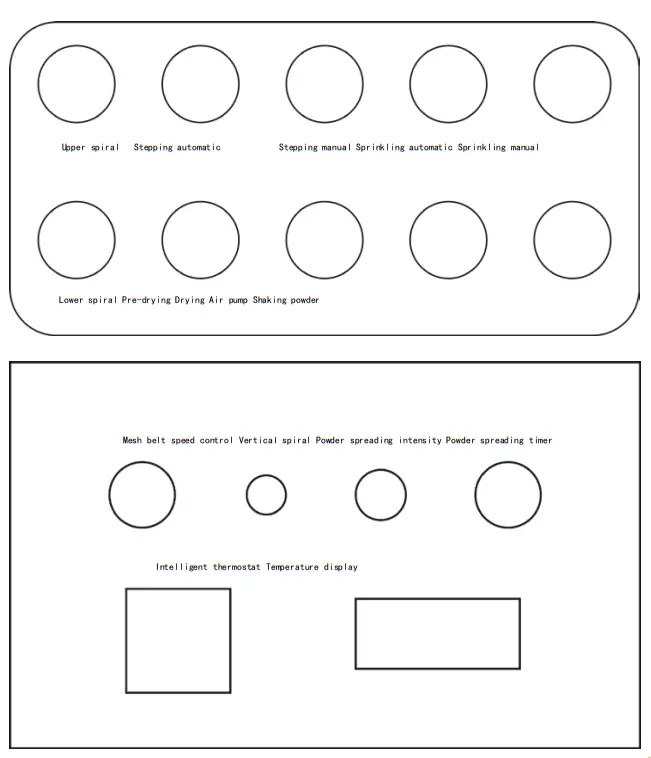 Upper spiral Stepping automatic Stepping manual Sprinkling automatic Sprinkling manual

Lower spiral Pre-drying Drying Air pump Shaking powder

Mesh belt speed control Vertical spiral Powder spreading intensity Powder spreading timer

Intelligent thermostat Temperature display