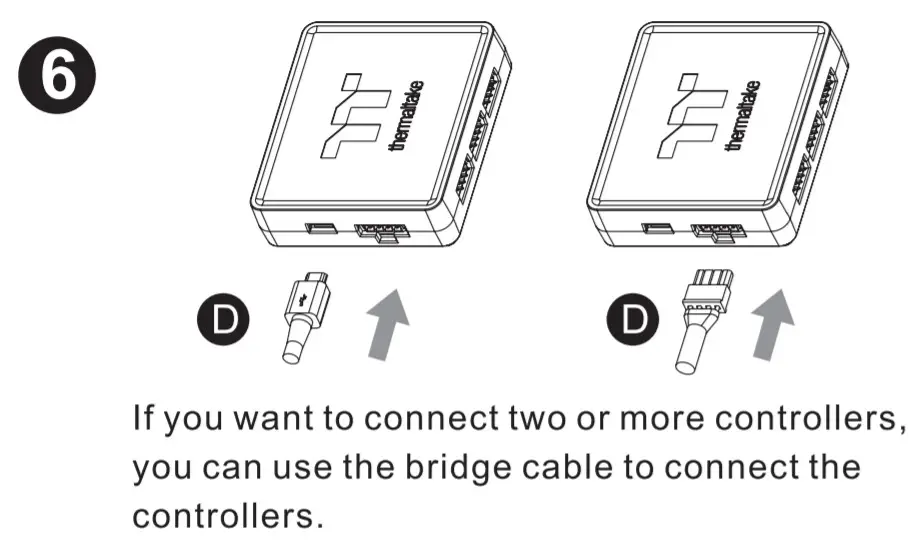 6

thermaltake

thermaltake

D

D

If you want to connect two or more controllers, you can use the bridge cable to connect the controllers.