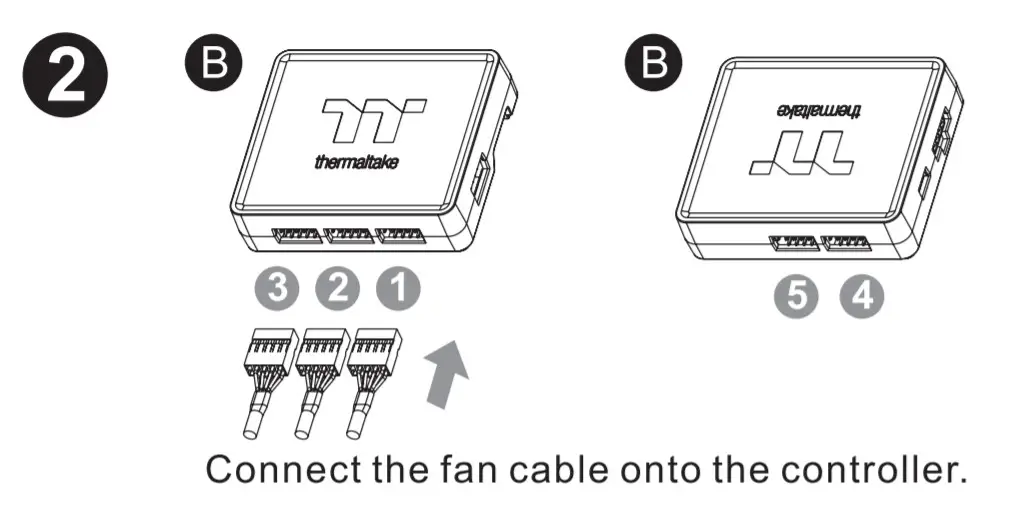 2

B

thermaltake

3 2 1

B

thermaltake

5 4

Connect the fan cable onto the controller.