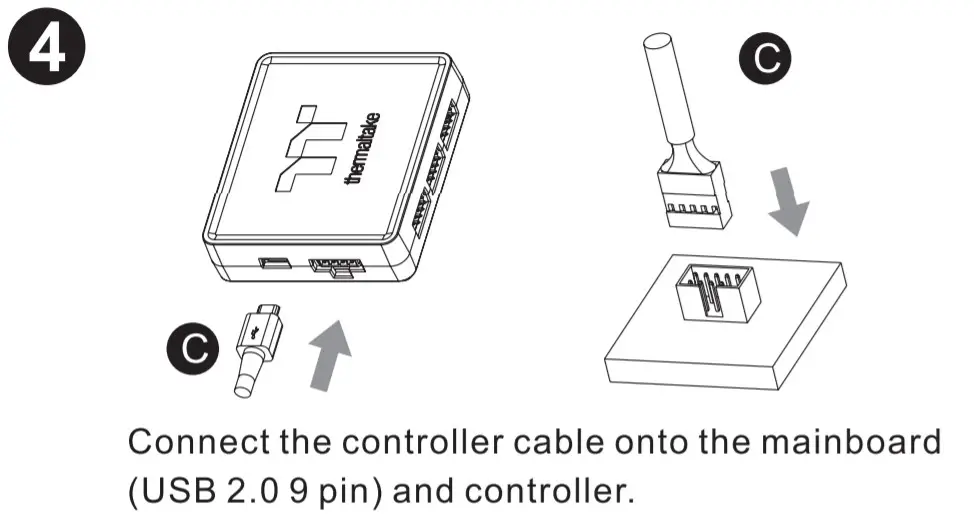 4

thermaltake

C

C

Connect the controller cable onto the mainboard (USB 2.0 9 pin) and controller.