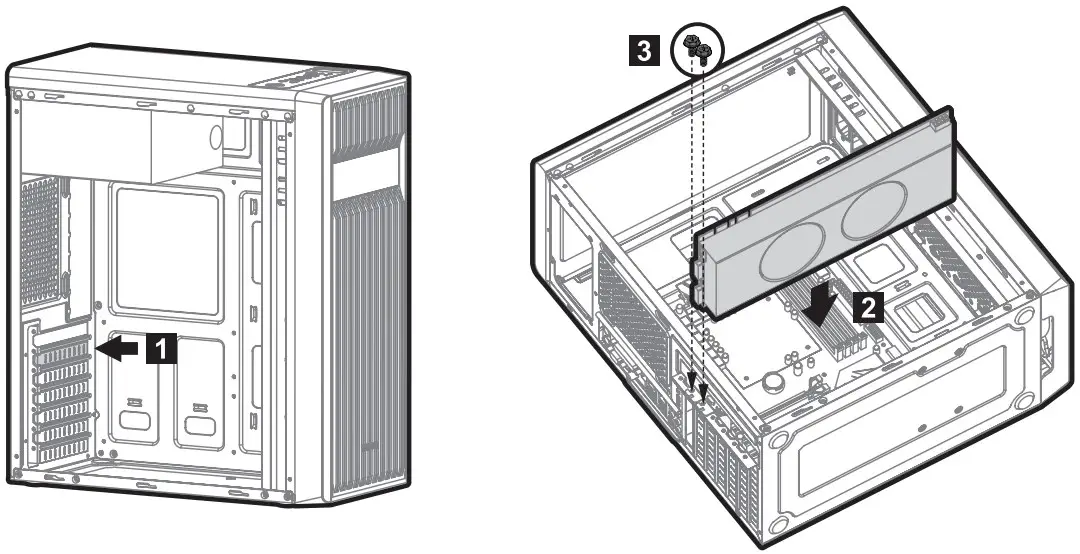 1

3

2