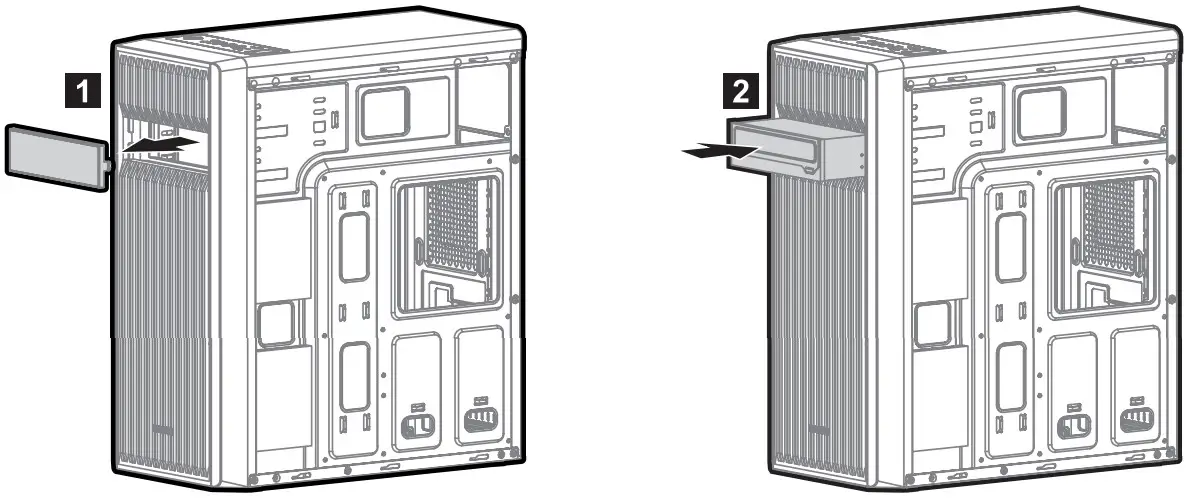 1

2