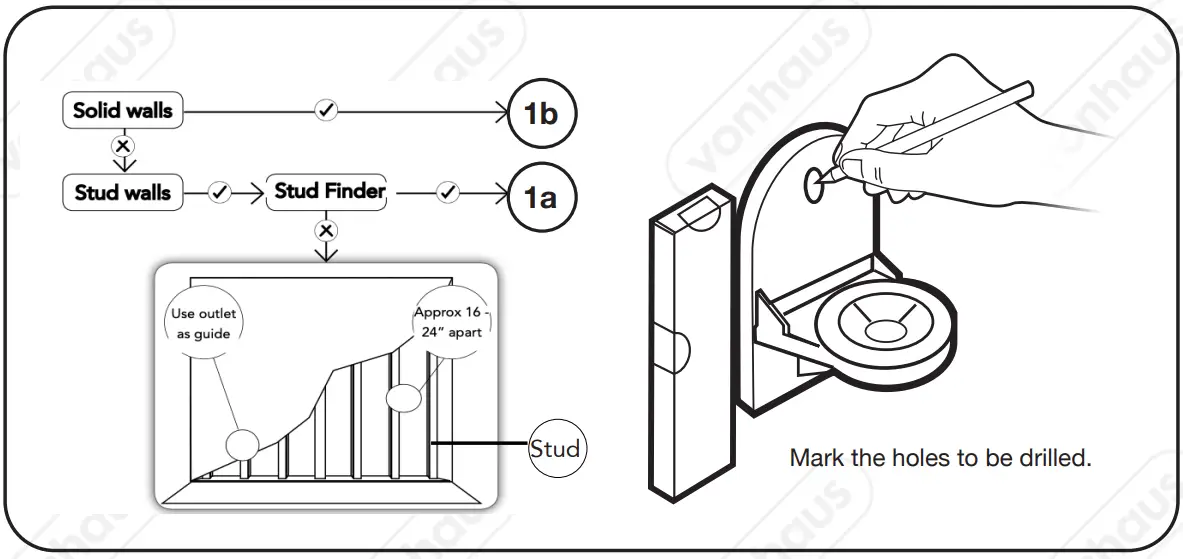 Solid walls
1b
Stud walls
Stud Finder
1a
Use outlet as guide
Approx 16 - 24" apart
Stud
Mark the holes to be drilled.
vonhaus