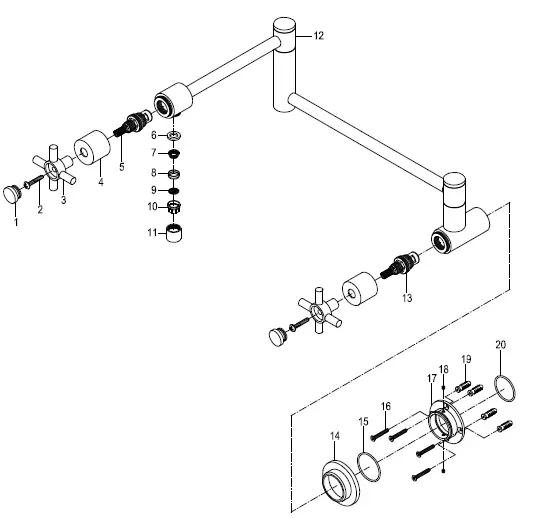 12
6
7
8
9
10
11
5
4
3
2
1
13
20
19
18
17
16
15
14