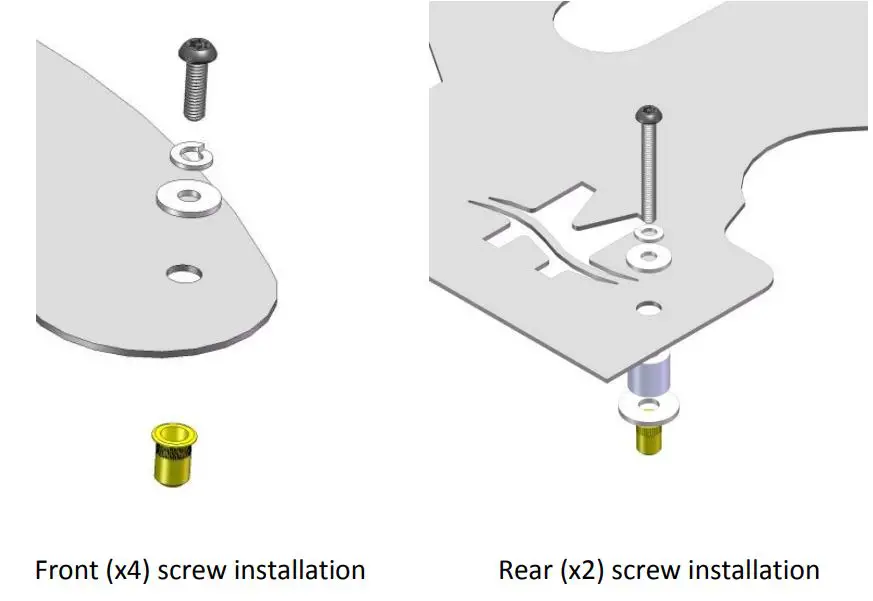 Front (x4) screw installation

Rear (x2) screw installation