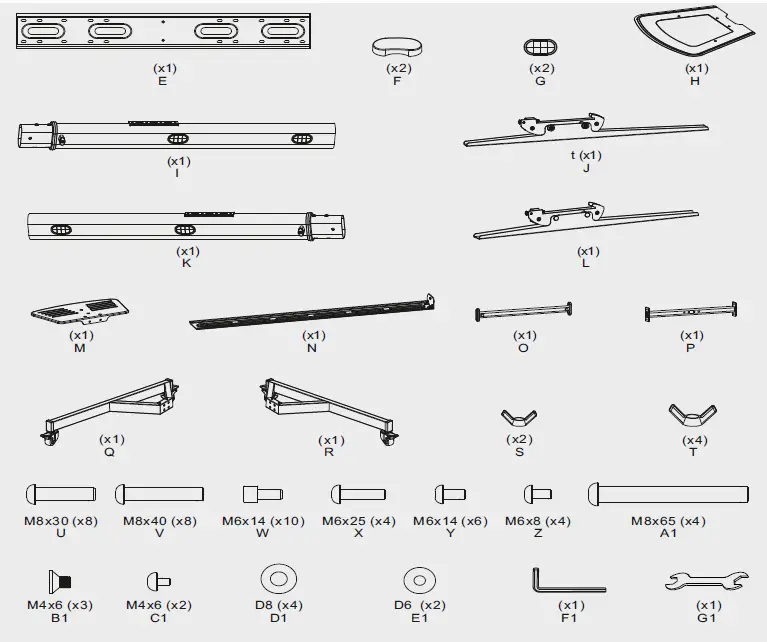 (x1)
E

(x2)
F

(x2)
G

(x1)
H

(x1)
I

t (x1)
J

(x1)
K

(x1)
L

(x1)
M

(x1)
N

(x1)
O

(x1)
P

(x1)
Q

(x1)
R

(x2)
S

(x4)
T

M8x30 (x8)
U

M8x40 (x8)
V

M6x14 (x10)
W

M6x25 (x4)
X

M6x14 (x6)
Y

M6x8 (x4)
Z

M8x65 (x4)
A1

M4x6 (x3)
B1

M4x6 (x2)
C1

D8 (x4)
D1

D6 (x2)
E1

(x1)
F1

(x1)
G1