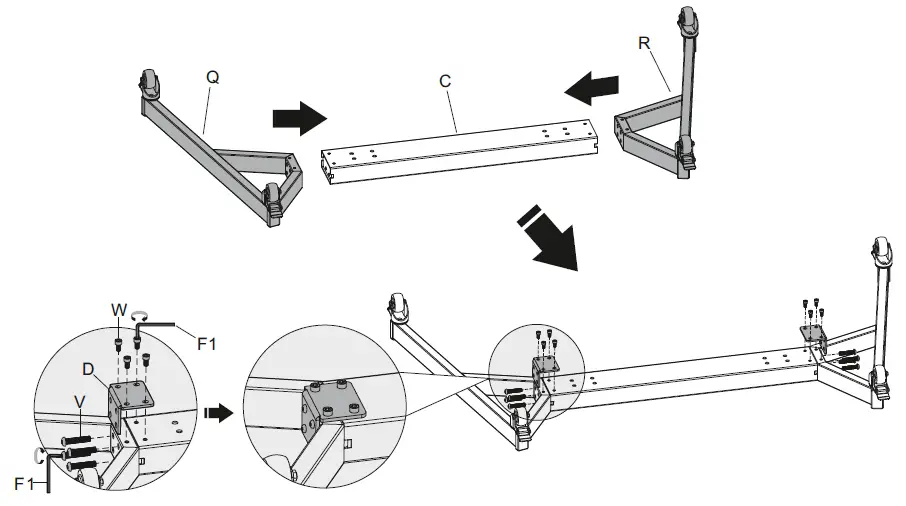 Q
C
R
W
F1
D
V
F1