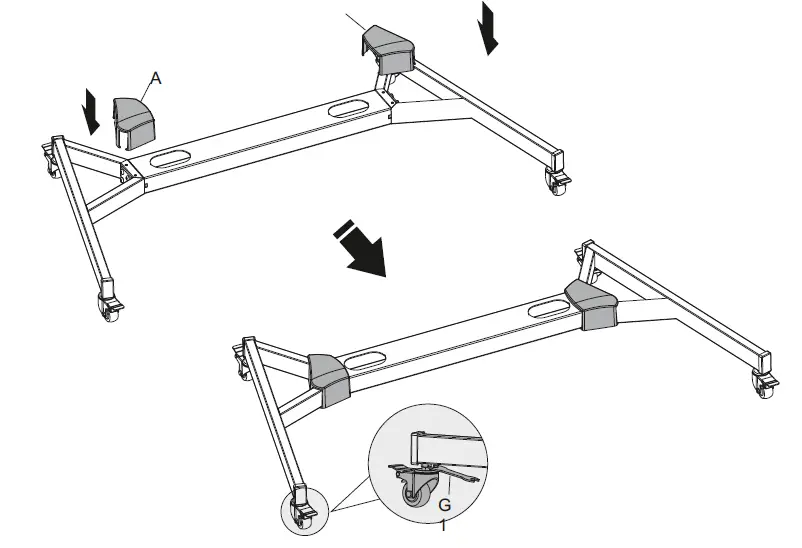 A

G